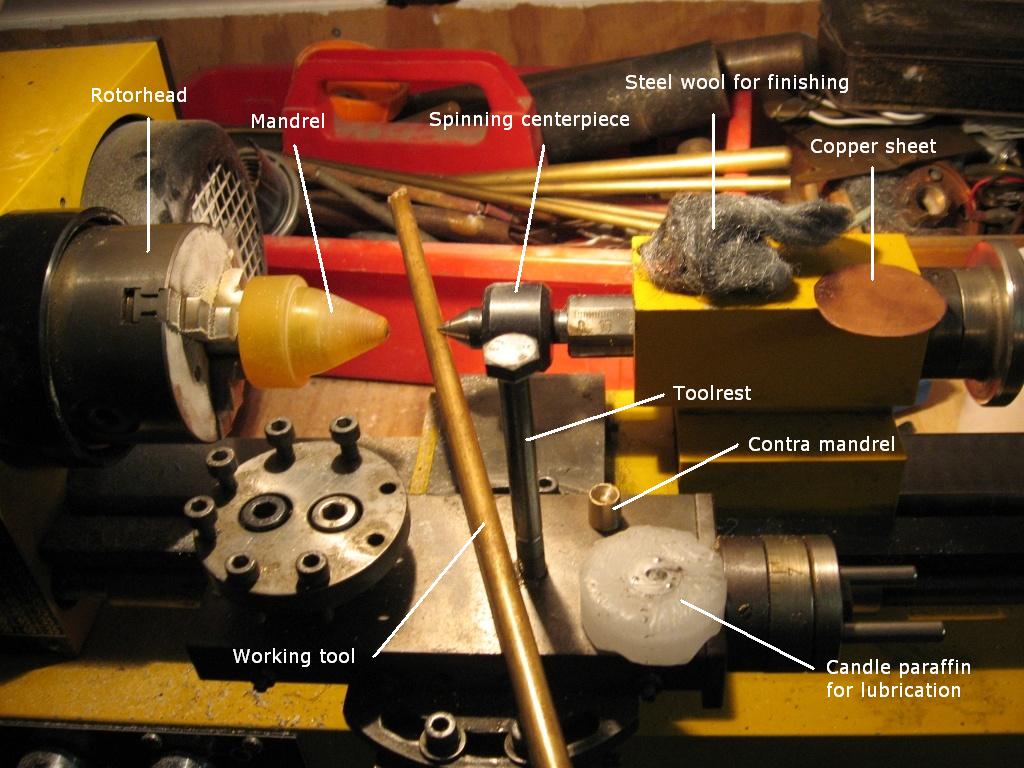 Rotorhead

Mandrel

Spinning centerpiece

Steel wool for finishing

Copper sheet

Toolrest

Contra mandrel

Working tool

Candle paraffin for lubrication