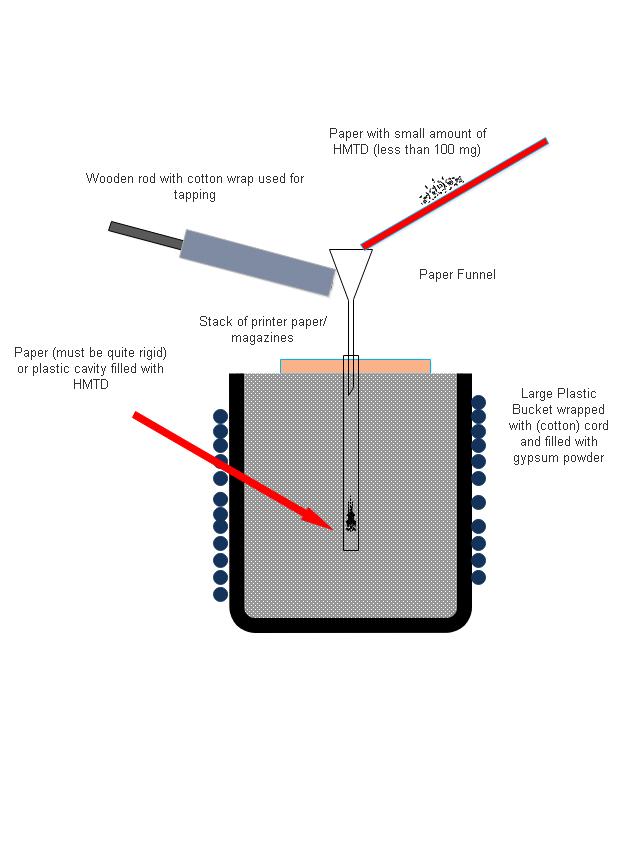 Paper with small amount of HMTD (less than 100 mg)

Wooden rod with cotton wrap used for tapping

Paper Funnel

Stack of printer paper/ magazines

Paper (must be quite rigid) or plastic cavity filled with HMTD

Large Plastic Bucket wrapped with (cotton) cord and filled with gypsum powder