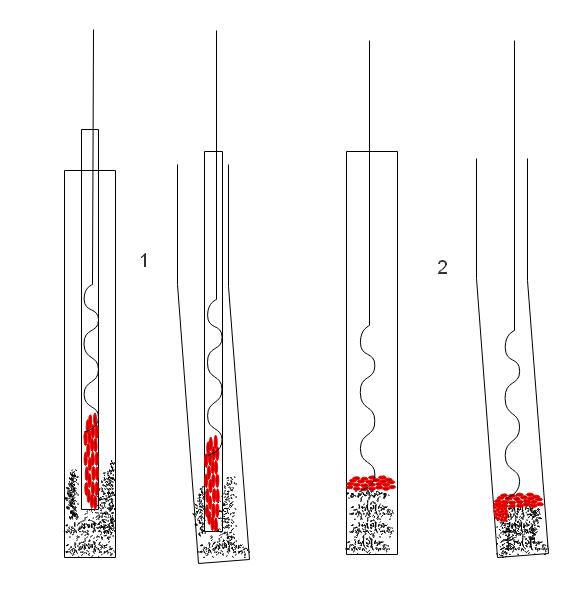 1

2