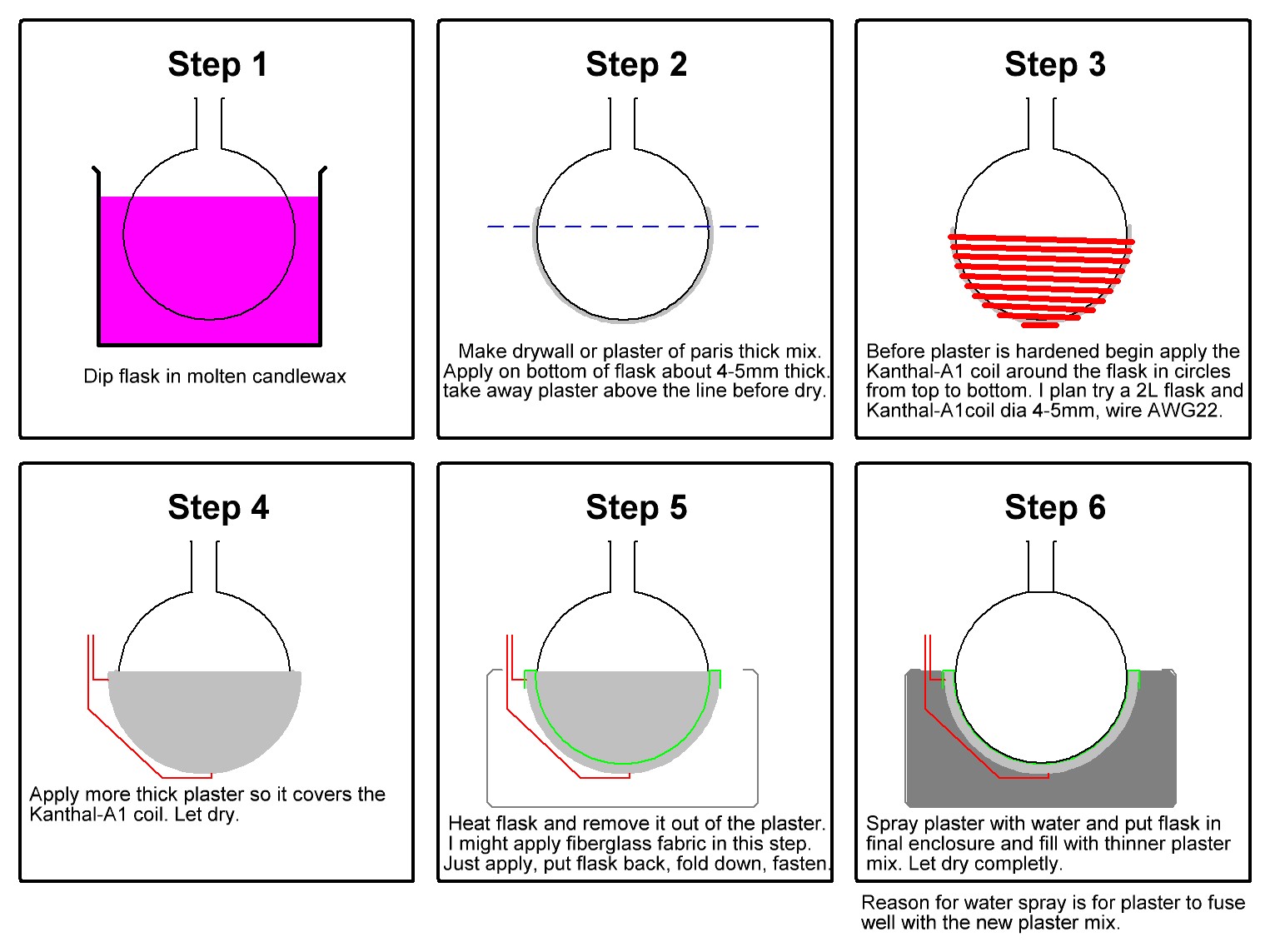 Step 1

Dip flask in molten candlewax

Step 2

Make drywall or plaster of paris thick mix. Apply on bottom of flask about 4-5mm thick. take away plaster above the line before dry.

Step 3

Before plaster is hardened begin apply the Kanthal-A1 coil around the flask in circles from top to bottom. I plan try a 2L flask and Kanthal-A1coil dia 4-5mm, wire AWG22.

Step 4

Apply more thick plaster so it covers the Kanthal-A1 coil. Let dry.

Step 5

Heat flask and remove it out of the plaster. I might apply fiberglass fabric in this step. Just apply, put flask back, fold down, fasten.

Step 6

Spray plaster with water and put flask in final enclosure and fill with thinner plaster mix. Let dry completly.

Reason for water spray is for plaster to fuse well with the new plaster mix.